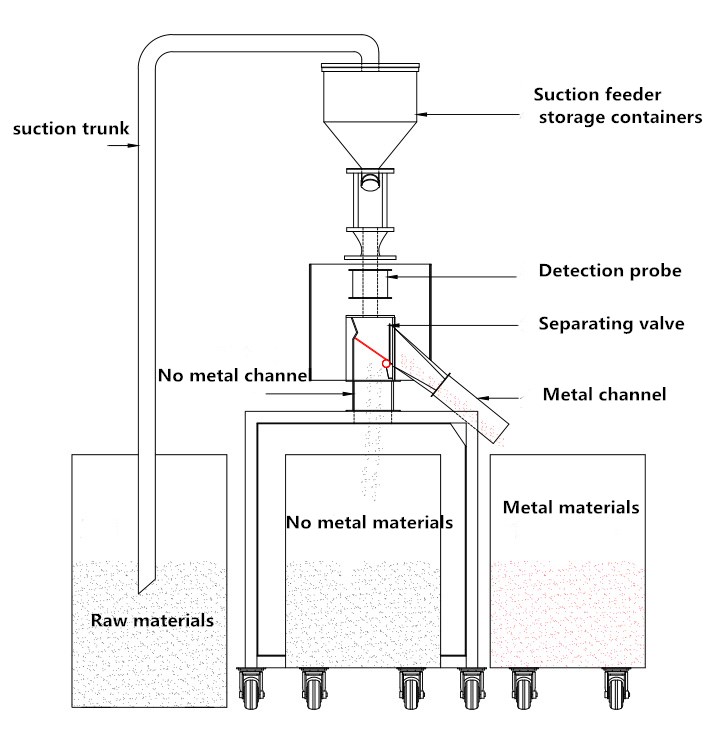 Suction feeder storage containers

suction trunk

Detection probe

Separating valve

No metal channel

Metal channel

Metal materials

No metal materials

Raw materials